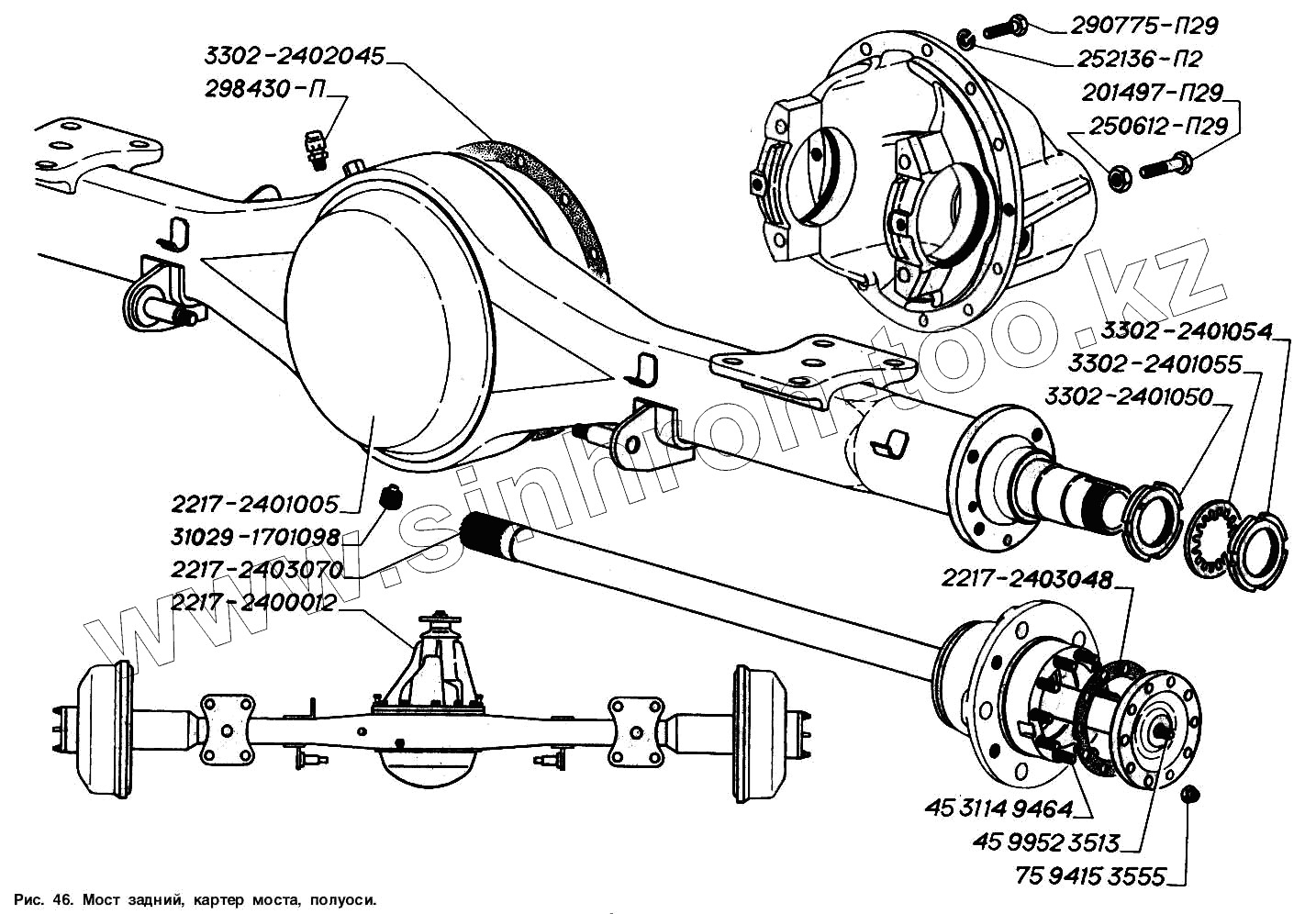 3302-2402045
298430-П
290775-П29
252136-П2
201497-П29
250612-П29
3302-2401054
3302-2401055
3302-2401050
2217-2401005
31029-1701098
2217-2403070
2217-2400012
2217-2403048
45 3114 9464
45 9952 3513
75 9415 3555
www.sinhrontoo.kz
Рис. 46. Мост задний, картер моста, полуоси.