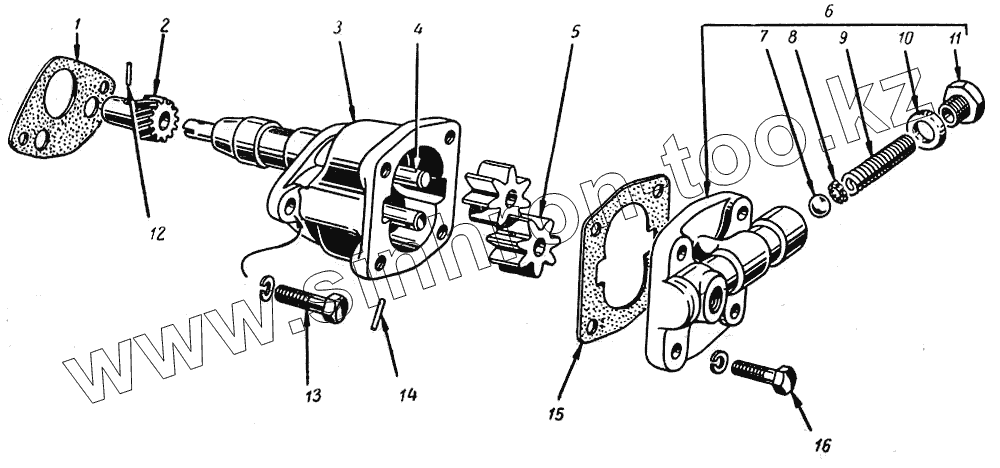 1 2 3 4 5 6 7 8 9 10 11

12

13 14 15 16

www.simmon.too.kz