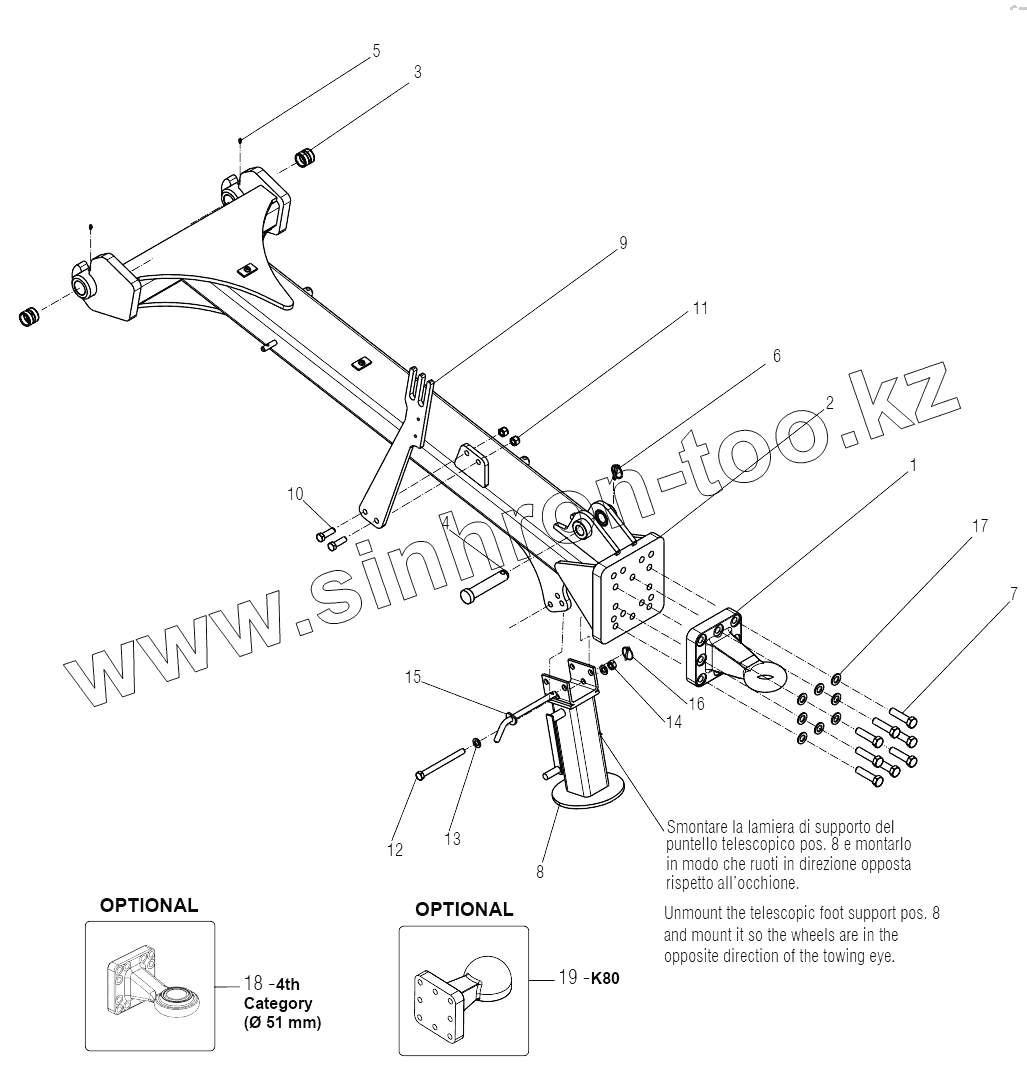 5
3
9
11
6
2
1
17
7
10
4
15
14
16
12
13
8

www.sinhron-too.kz

Smontare la lamiera di supporto del puntello telescopico pos. 8 e montarlo in modo che ruoti in direzione opposta rispetto all'occhione.

Unmount the telescopic foot support pos. 8 and mount it so the wheels are in the opposite direction of the towing eye.

OPTIONAL
18 -4th Category (Ø 51 mm)

OPTIONAL
19 -K80