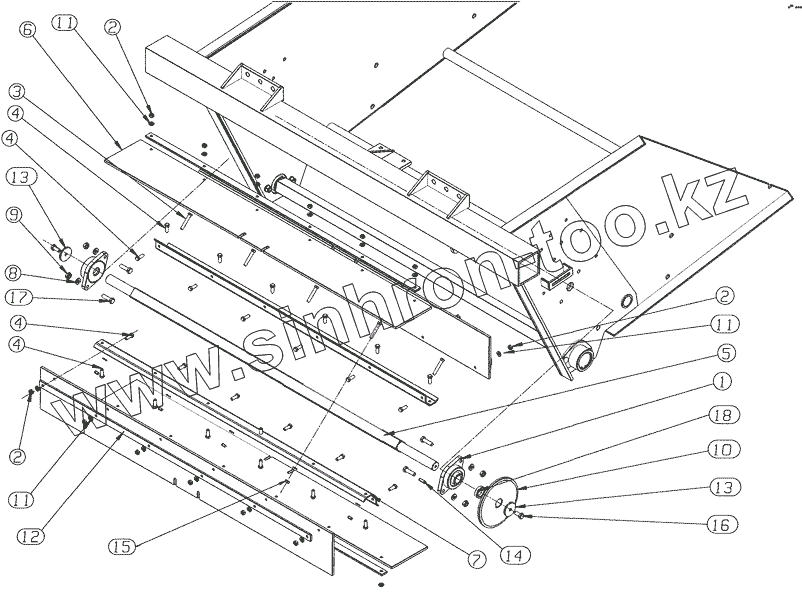 6
11
2
3
4
4
13
9
8
17
4
4
2
11
12
15
www.sinhrontoo.kz
2
11
5
1
18
10
13
16
14
7