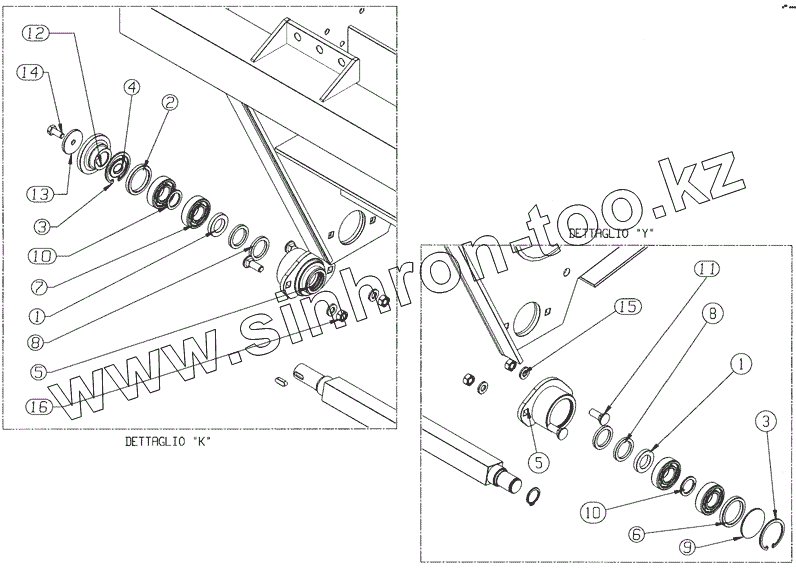 12
14
4
2
13
3
10
7
1
8
5
16
DETTAGLIO "K"
www.sinhron-too.kz
DETTAGLIO "Y"
11
15
8
1
3
5
10
6
9