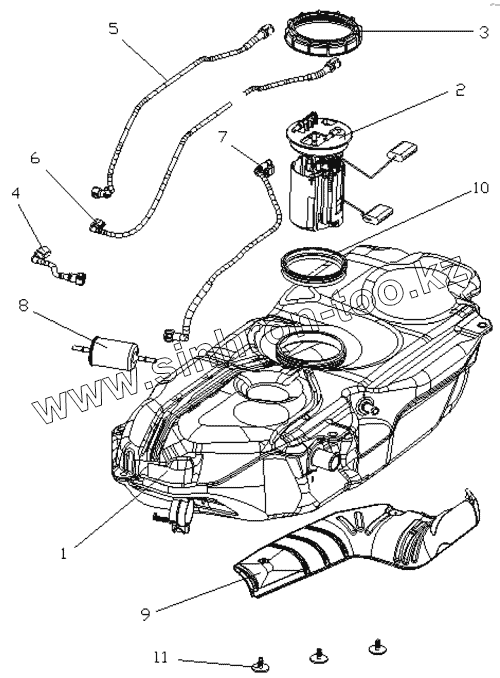 5
3
2
7
6
4
10
8
www.sinkron-too.kz
1
9
11