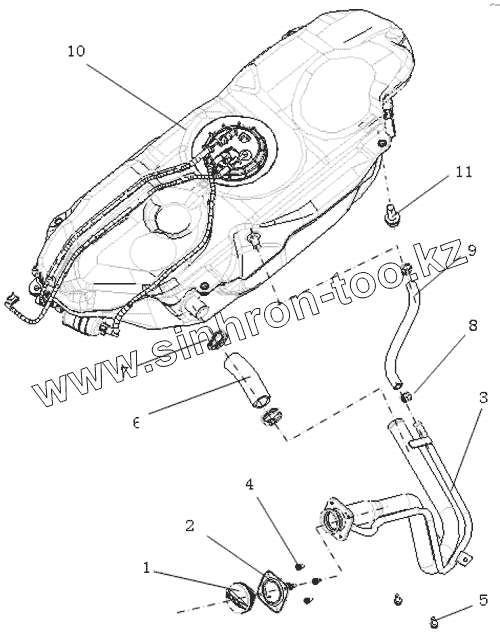 10
11
9
www.sinhron-too.kz
8
3
6
4
2
1
5