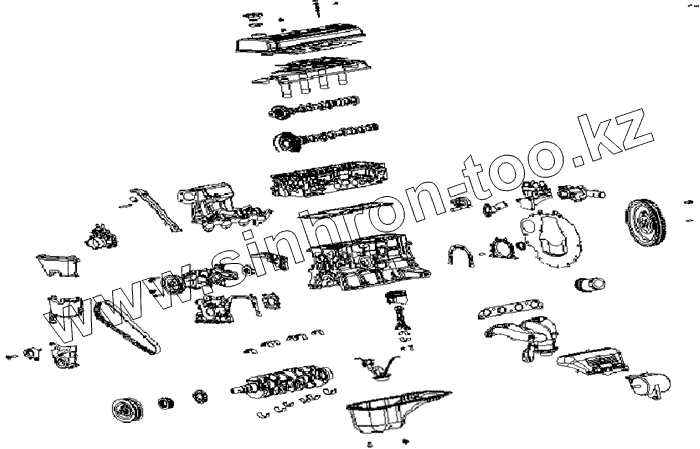 www.sinhron-too.kz