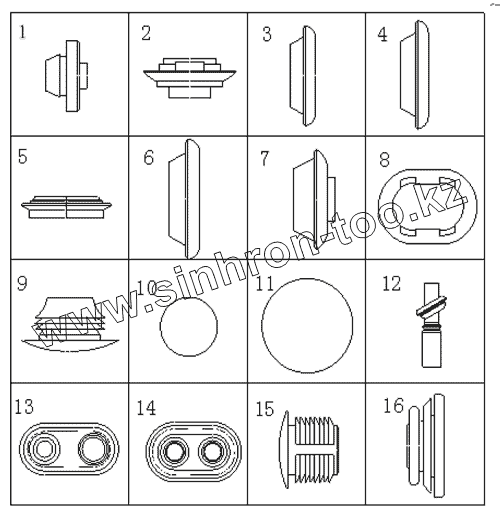 | 1 | 2 | 3 | 4 |
|---|---|---|---|
| 5 | 6 | 7 | 8 |
| 9 | 10 | 11 | 12 |
| 13 | 14 | 15 | 16 |

www.sinhron-too.kz