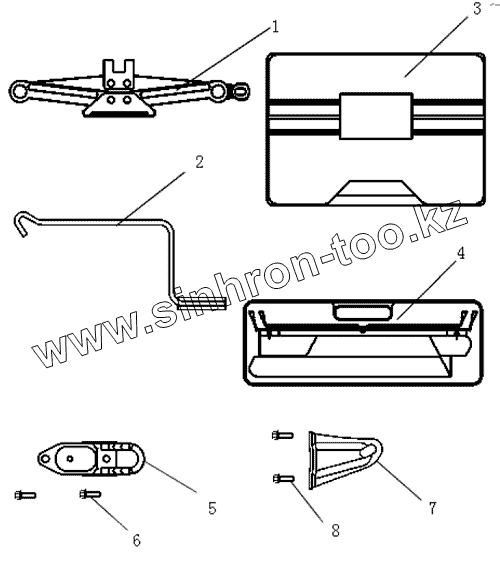 1
3
2
www.sinhron-too.kz
4
5
6
7
8