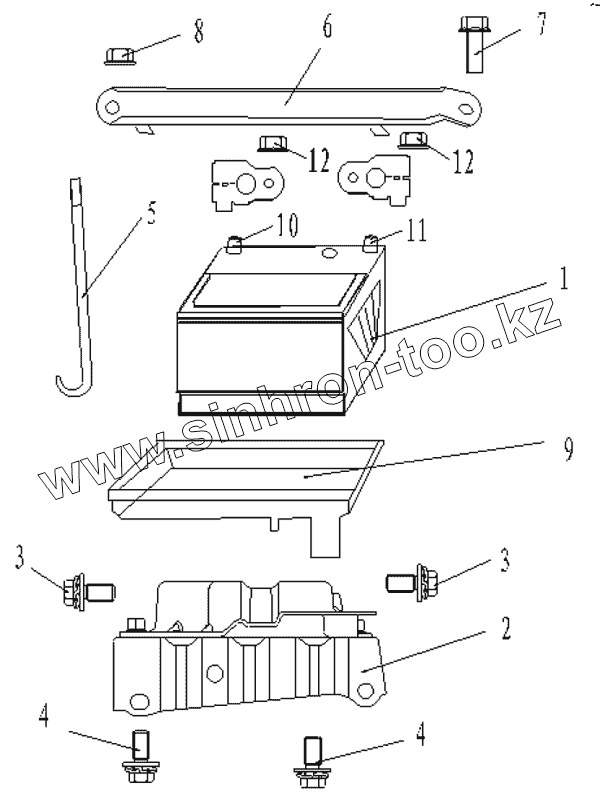 8
6
7
12
12
5
10
11
1
www.sinhron-too.kz
9
3
3
2
4
4