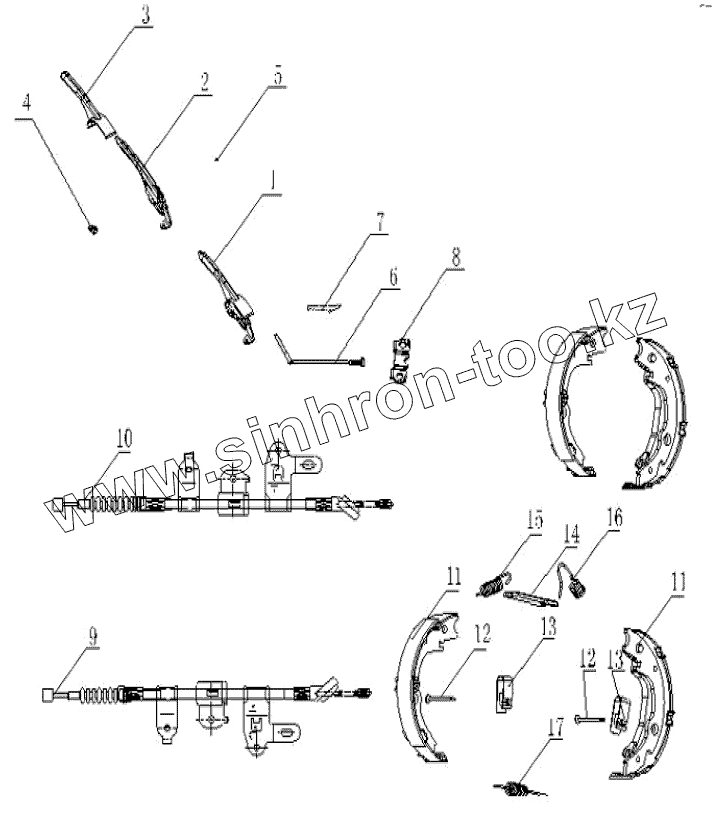 3
2
5
4
1
7
6
8
www.sinhron-too.kz
10
15
14
16
11
11
12
13
12
13
9
17