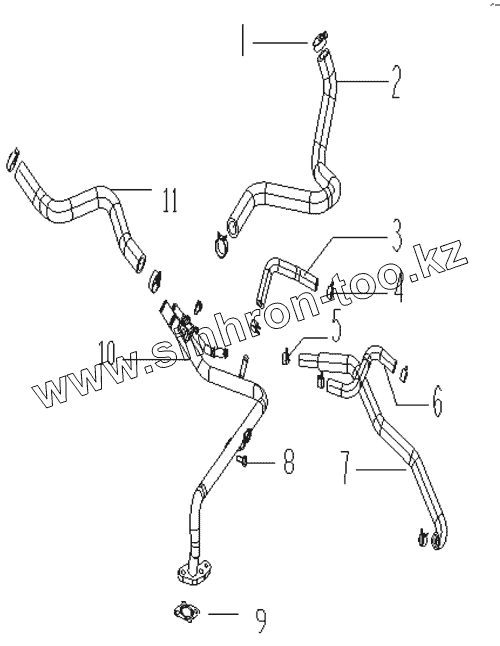 1
2
11
3
4
5
10
6
8
7
9
www.sinhron-too.kz