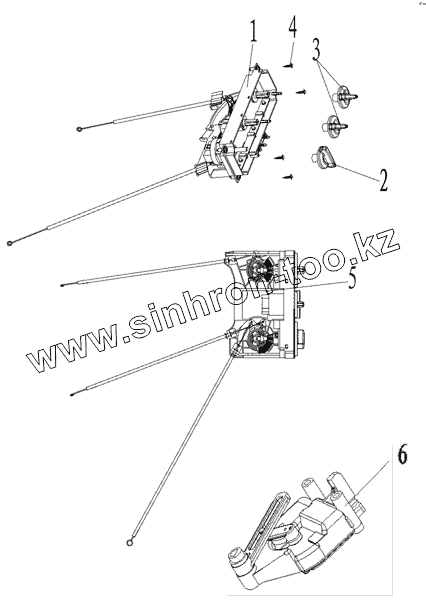 1
4
3
2
www.sinhron.too.kz
5
6