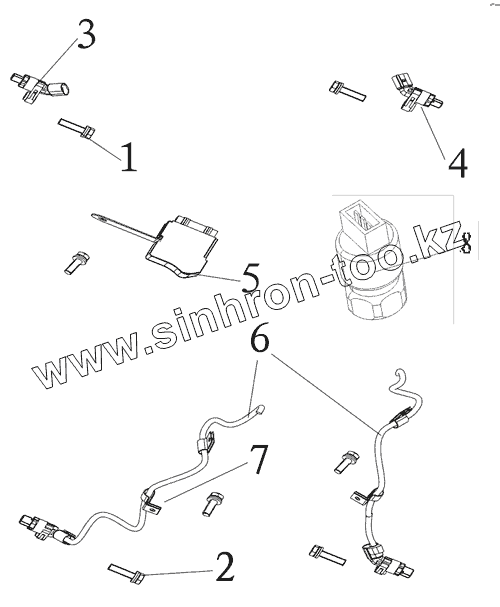 3
1
4
5
8
www.sinhron-too.kz
6
7
2