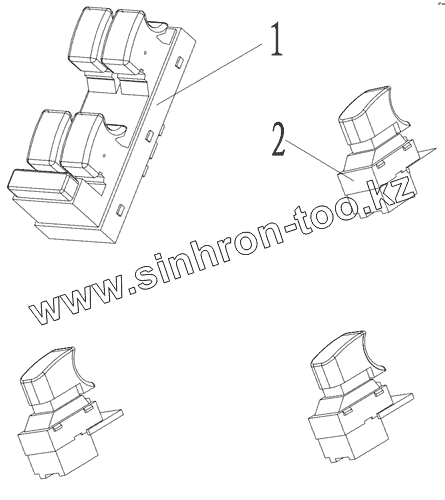 1
2
www.sinhron-too.kz