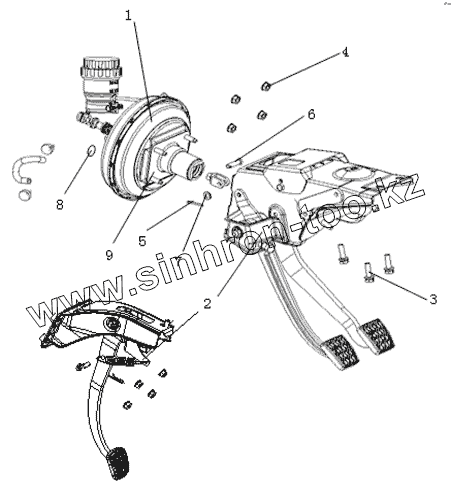 1
4
6
8
5
9
2
3
www.sinhron-too.kz