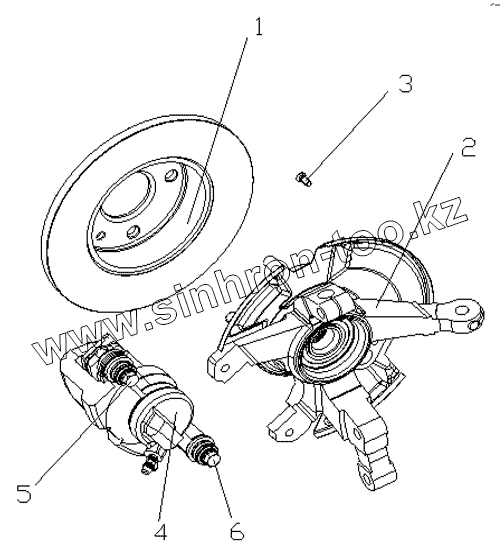 1
3
2
www.sinhron-too.kz
5
4
6