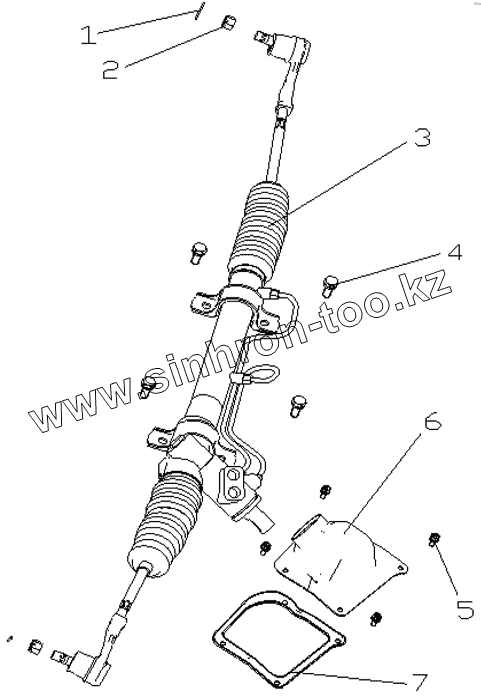 1
2
3
4
www.sinhron-too.kz
6
5
7