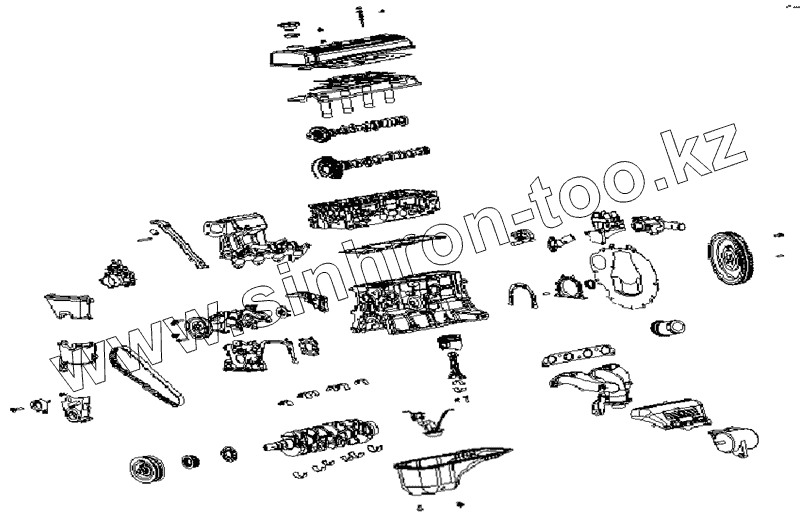 www.sinhron-too.kz