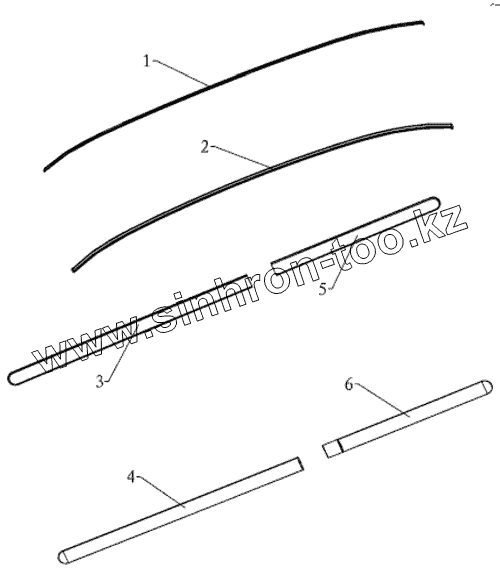 1
2
www.sinhron-too.kz
5
3
6
4