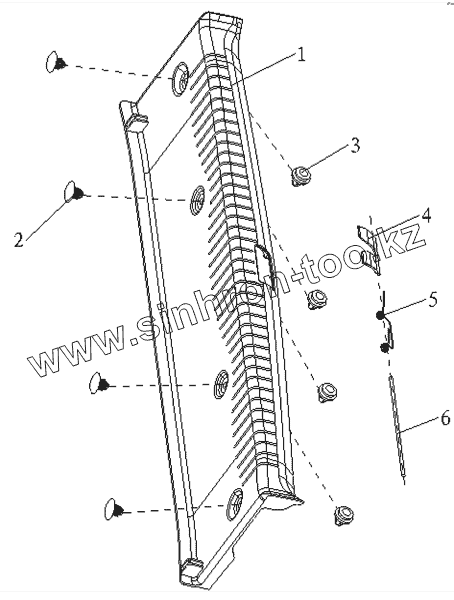 1
3
2
4
5
6
www.sinhron-too.kz