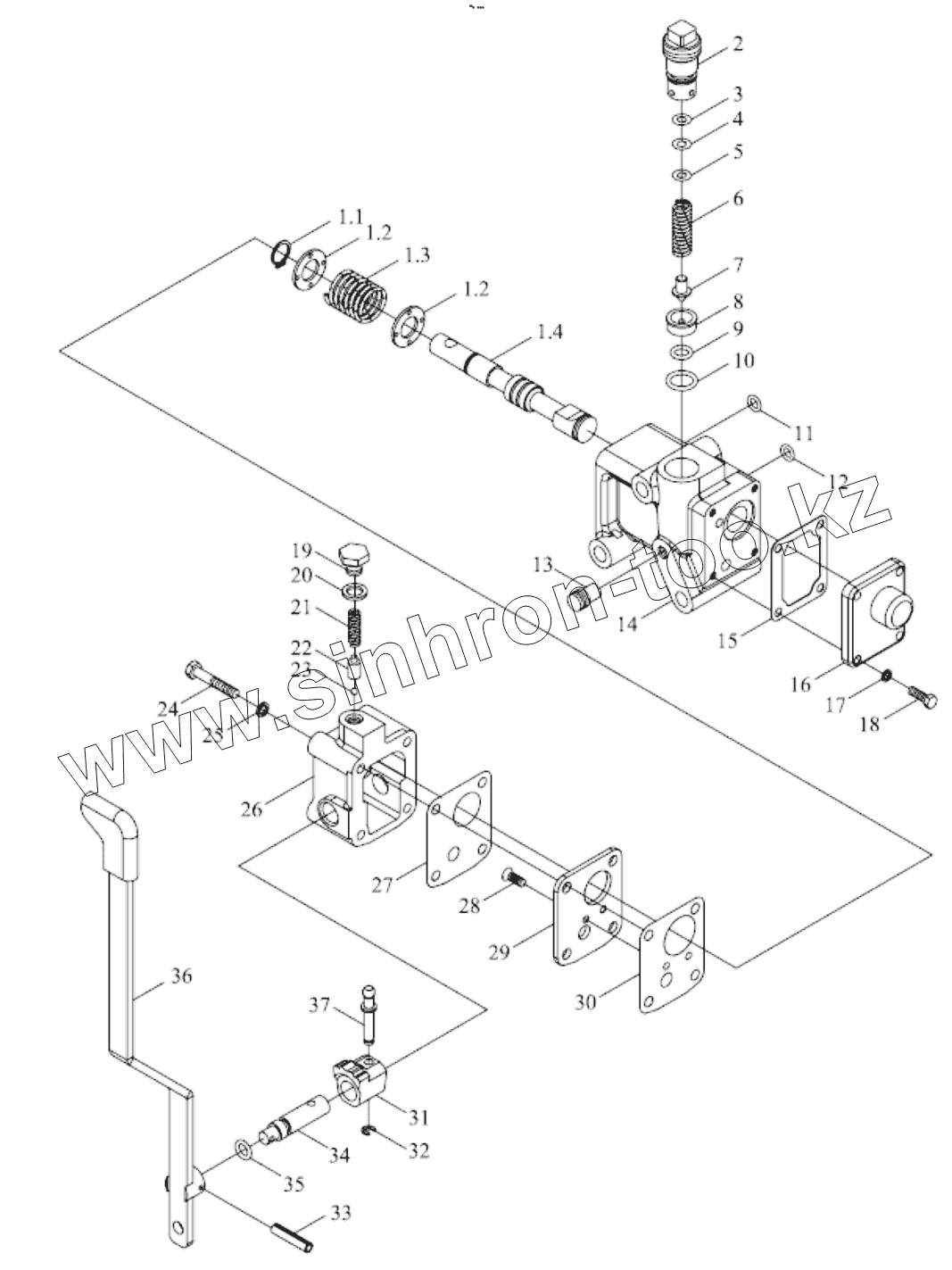 2
3
4
5
6
7
8
9
10
11
12
1.1
1.2
1.3
1.2
1.4
13
14
15
16
17
18
19
20
21
22
23
24
25
26
27
28
29
30
36
37
31
32
34
35
33
www.sinhron-too.kz