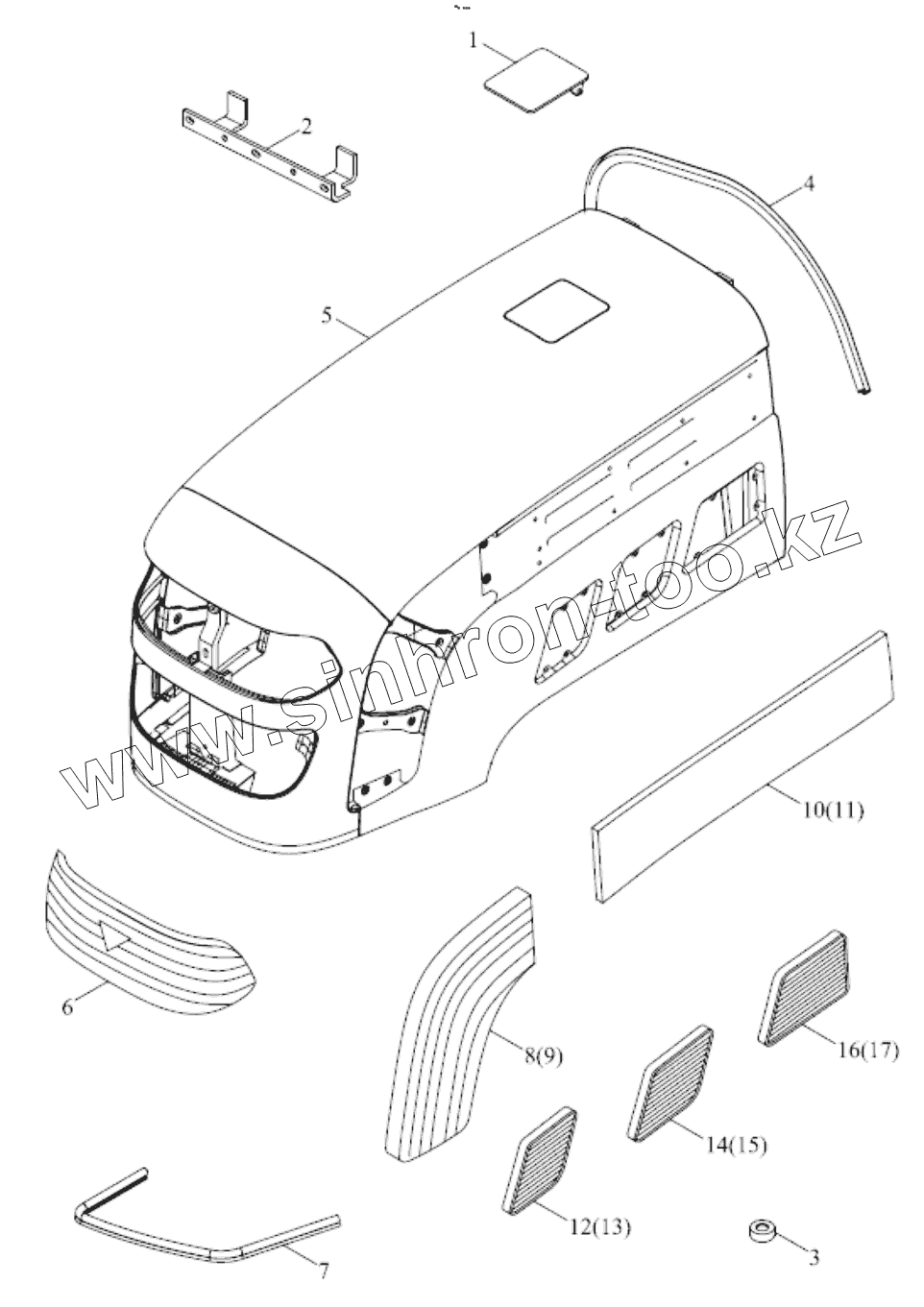 1
2
4
5
www.sinhron-too.kz
10(11)
6
8(9)
16(17)
14(15)
12(13)
3
7