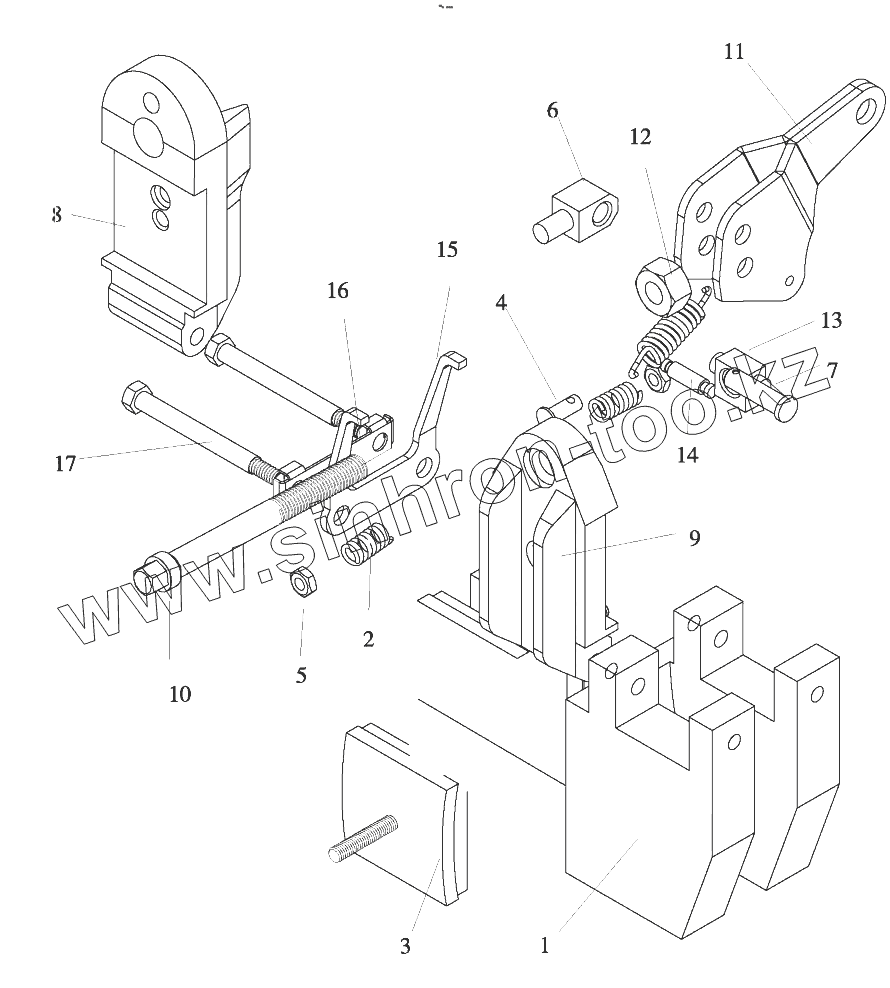 11
6
12
8
15
16
4
13
7
14
17
9
2
5
10
3
1
www.sinhron-too.kz