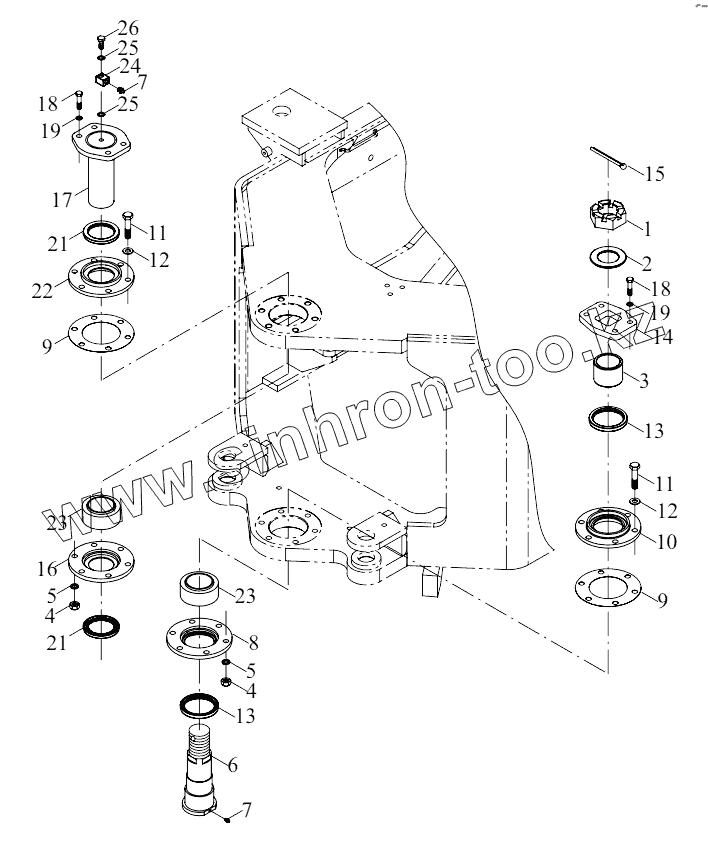 26
25
24
7
18
25
19
17
21
11
12
22
9
15
1
2
18
19
14
3
13
11
12
10
9
23
16
5
4
21
23
8
5
4
13
6
7
www.sinhron-too.kz