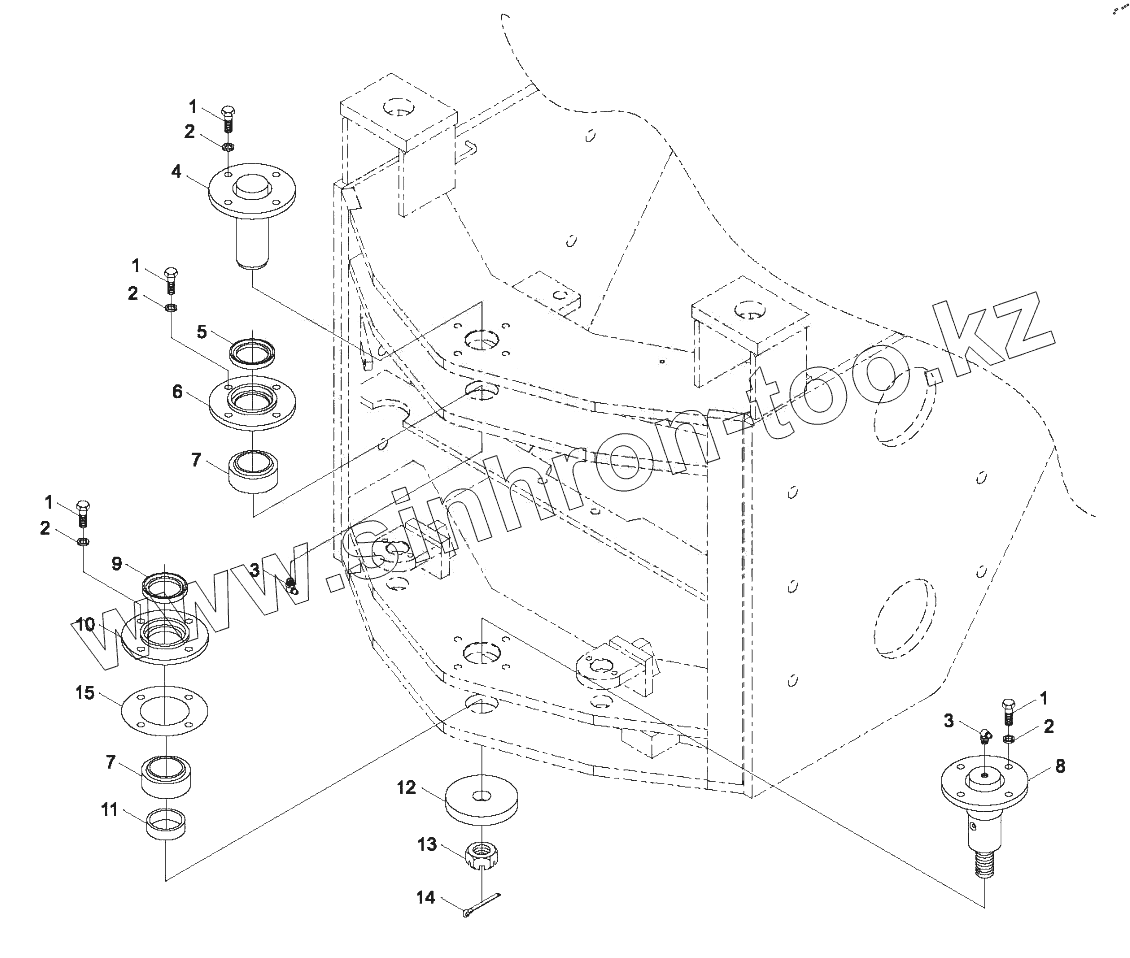 1
2
4
1
2
5
6
7
1
2
9
3
10
15
7
11
12
13
14
1
3
2
8
www.sinhron-too.kz