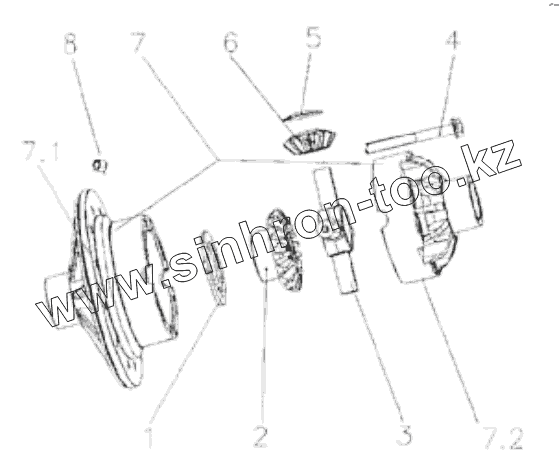 8
7
6
5
4
7.1
www.sinhron-too.kz
1
2
3
7.2