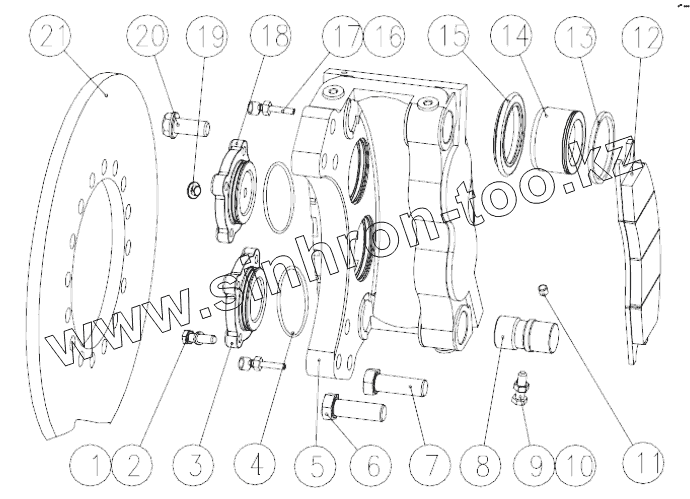 21 20 19 18 17 16 15 14 13 12

www.sinhron-too.kz

1 2 3 4 5 6 7 8 9 10 11