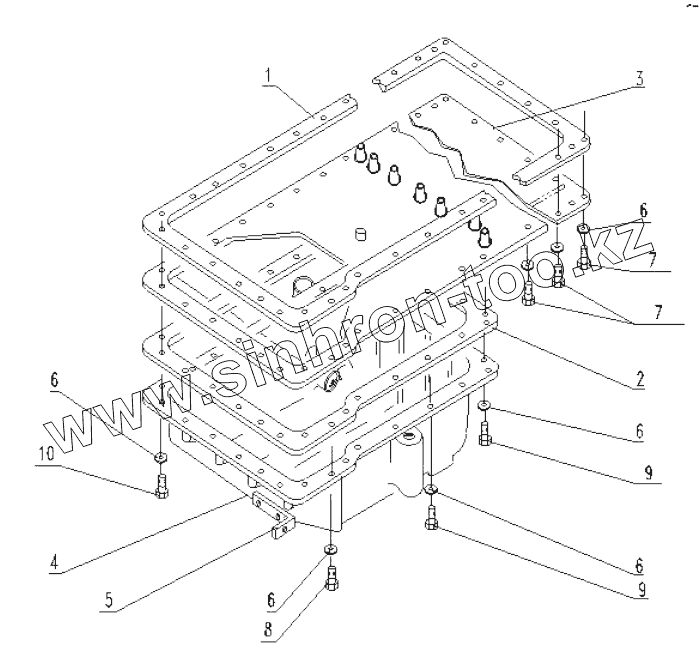 1
3
6
7
7
2
6
9
6
9
6
10
4
5
6
8
www.sinhron-too.kz