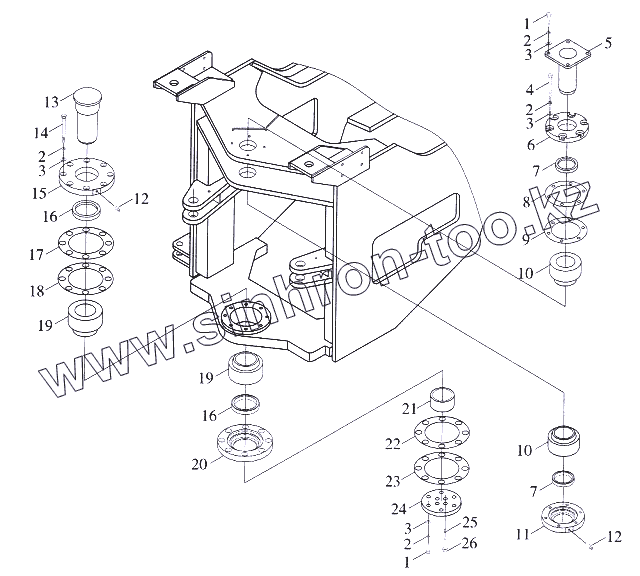 1
2
3
5
4
2
3
6
7
8
9
10
13
14
2
3
15
12
16
17
18
19
www.sinhron-too.kz
19
16
20
21
22
23
24
3
2
1
25
26
10
7
11
12