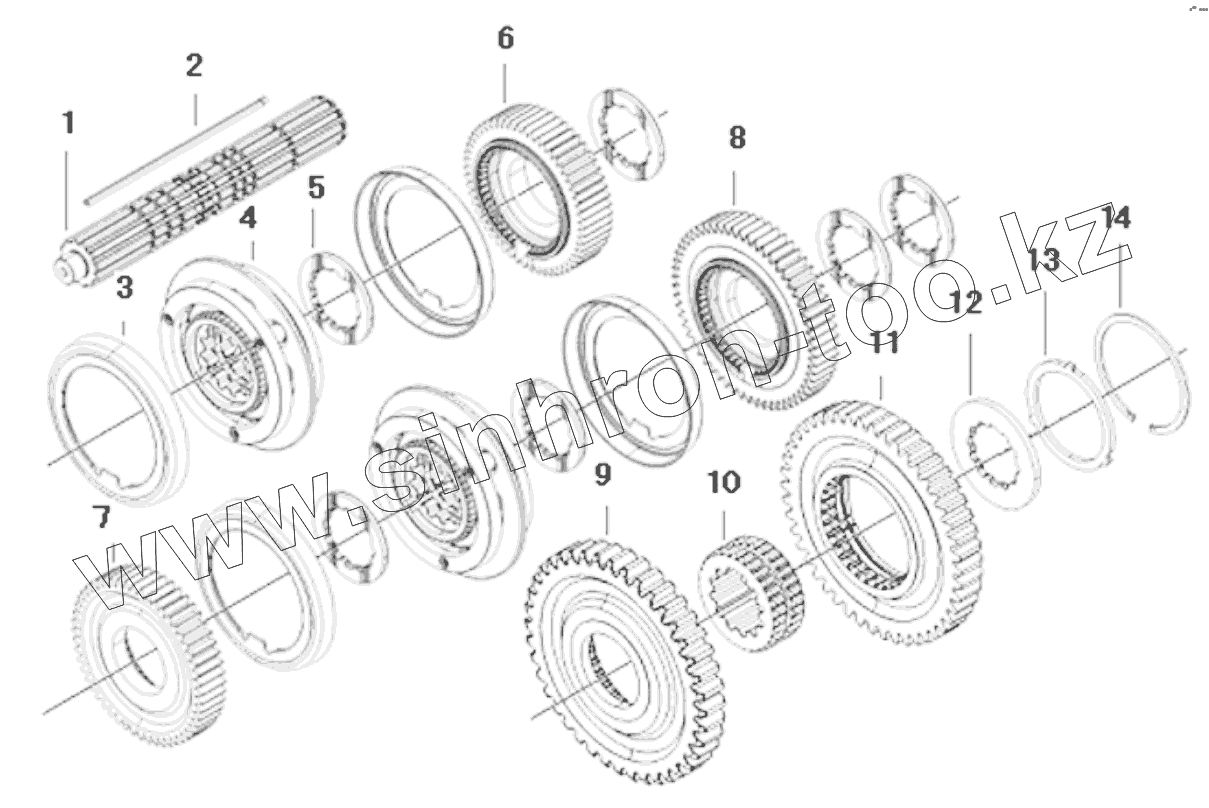 1
2
3
4
5
6
7
8
9
10
11
12
13
14
www.sinhron-too.kz