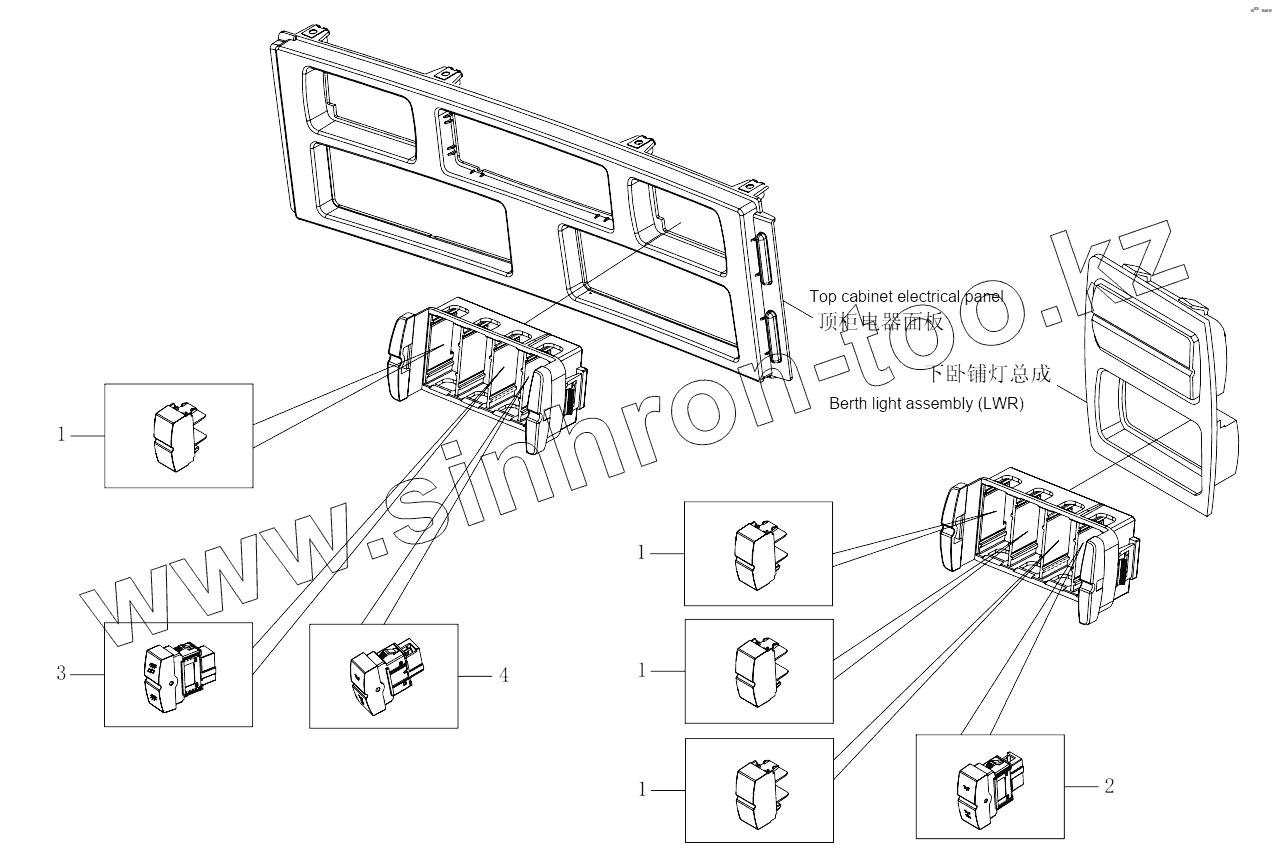 Top cabinet electrical panel
顶柜电器面板

下卧铺灯总成
Berth light assembly (LWR)

www.sinnron-too.kz

1

3

4

1

1

1

2