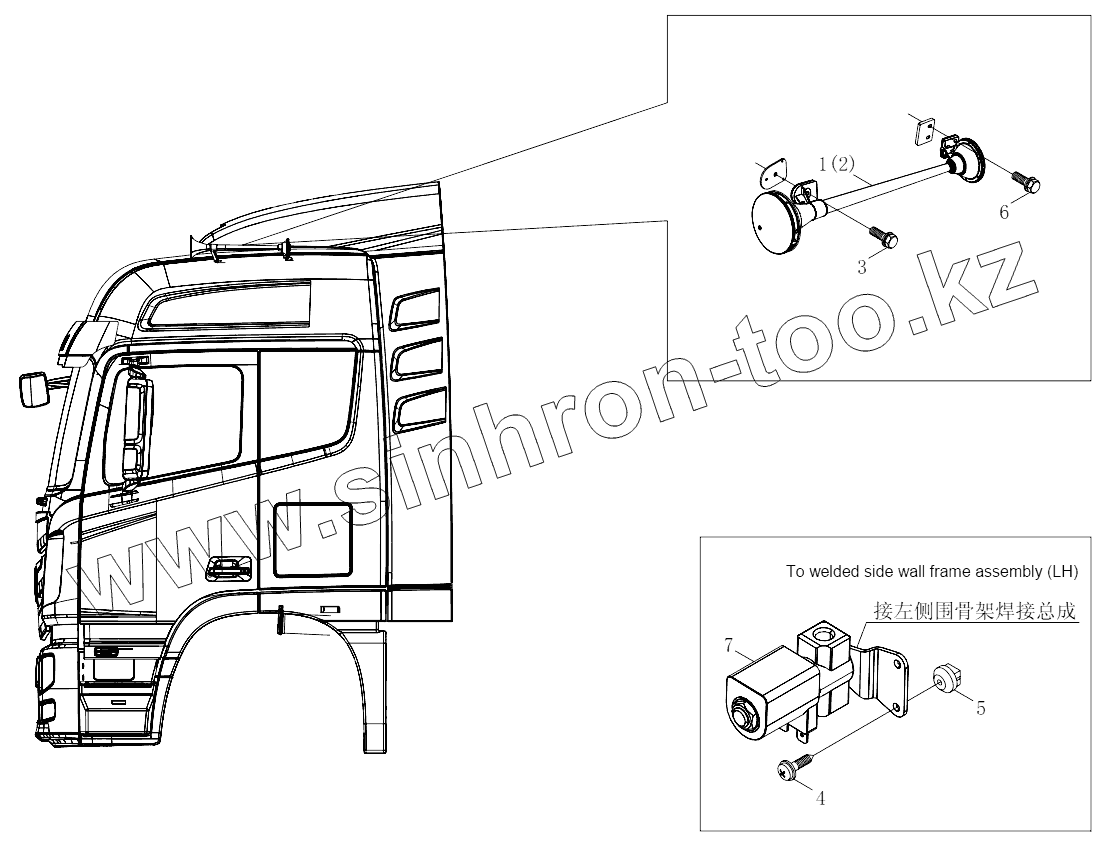 1(2)
6
3
www.sinhron-too.kz
To welded side wall frame assembly (LH)
接左侧围骨架焊接总成
7
5
4