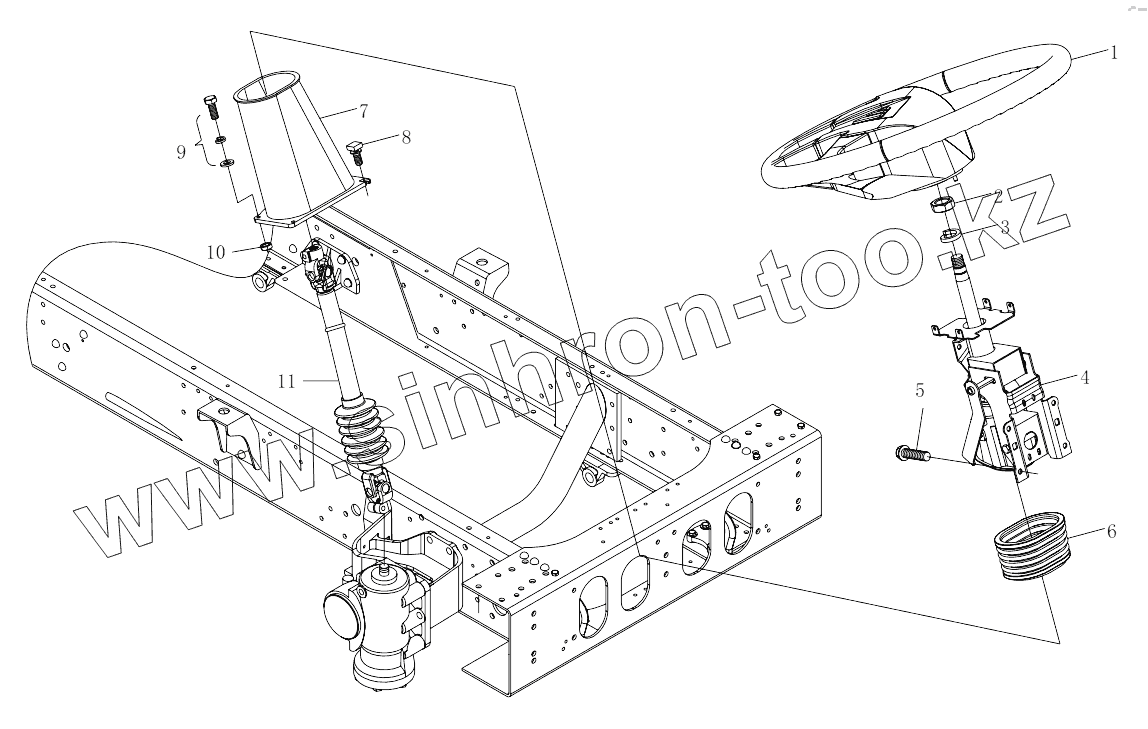 1
2
3
4
5
6
7
8
9
10
11
www.sinhron-too.kz