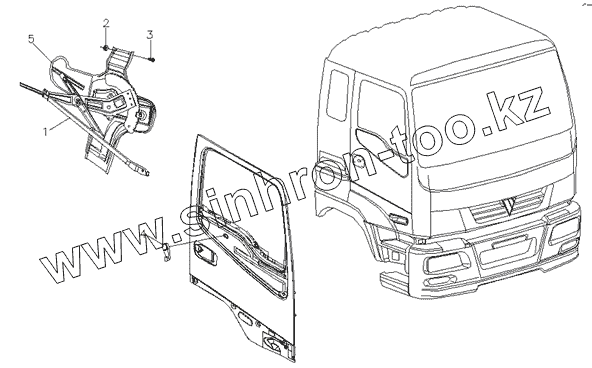 5
2
3
1
www.sinhron-too.kz