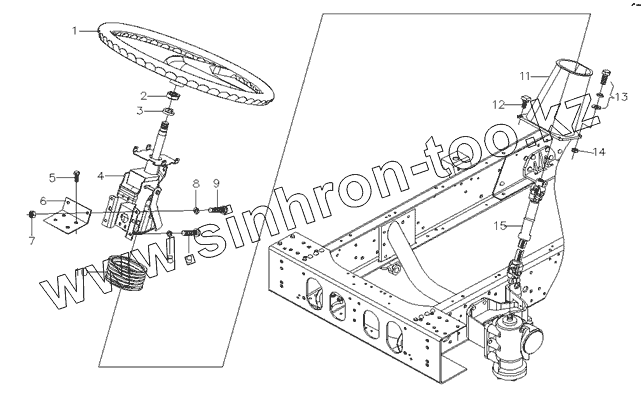 1
2
3
4
5
6
7
8
9
11
12
13
14
15
www.sinhron-too.kz