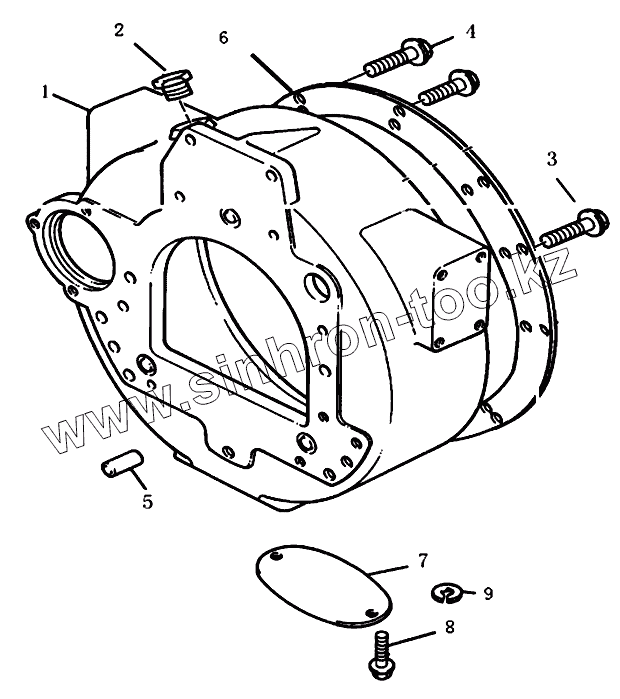 2
6
4
1
3
www.sinhron-too.kz
5
7
9
8