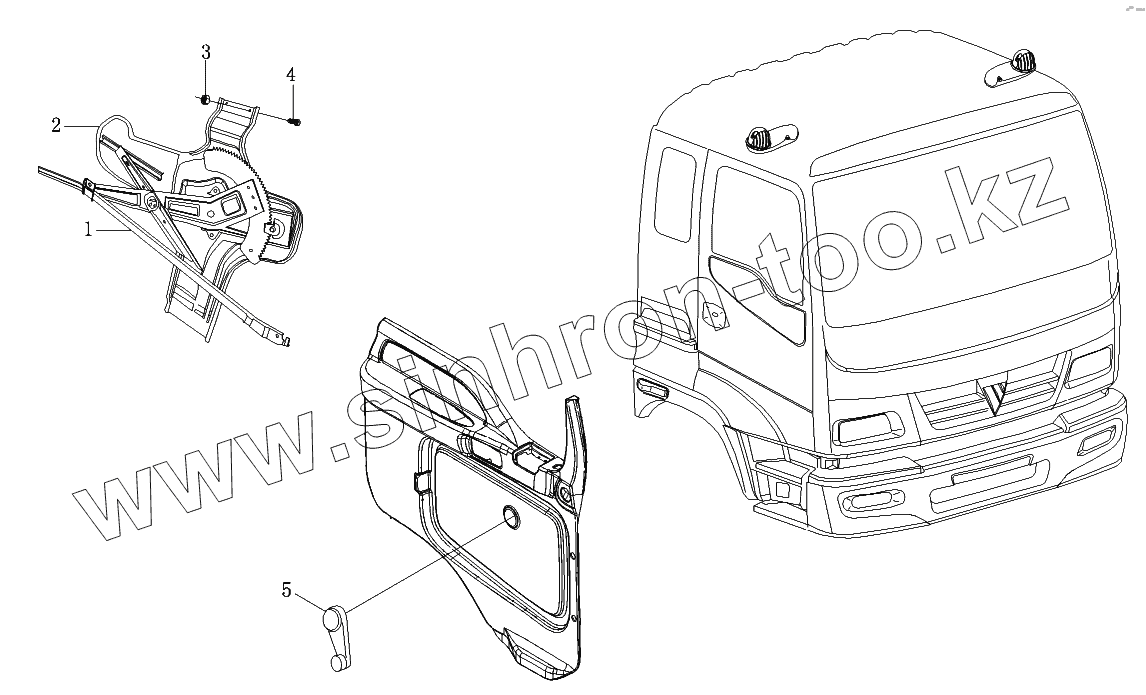 3
4
2
1
5
www.sinhron-too.kz