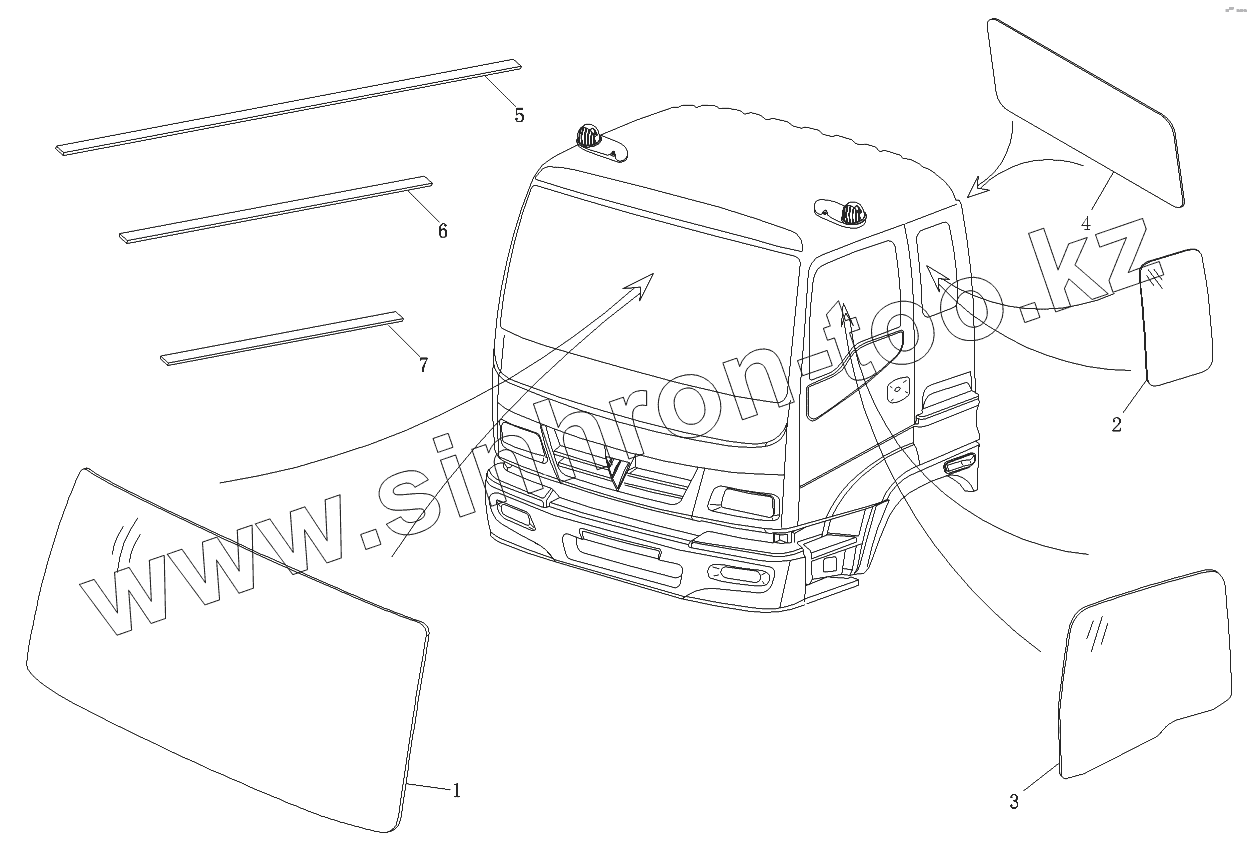 5
6
7
4
2
1
3
www.sinhron-too.kz