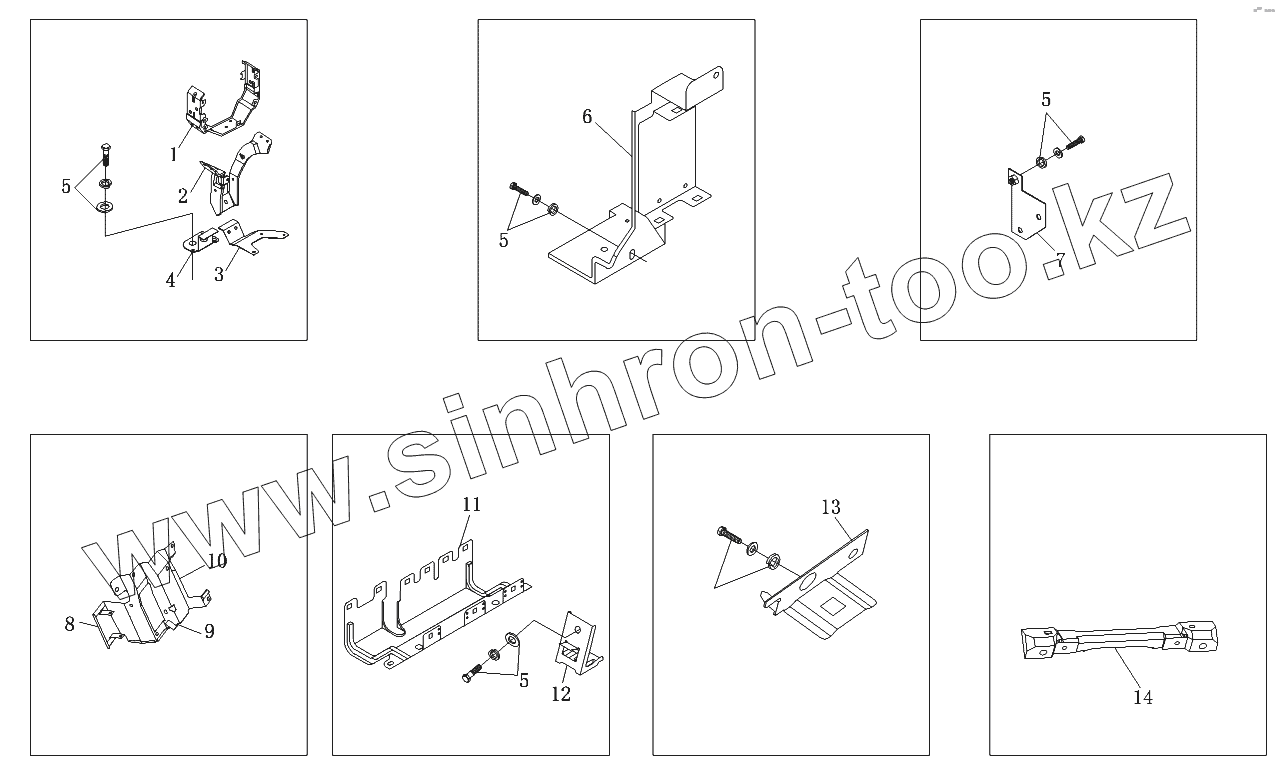 1
2
5
4
3

6
5

5
7

www.sinhron-too.kz

10
8
9

11
5
12

13

14