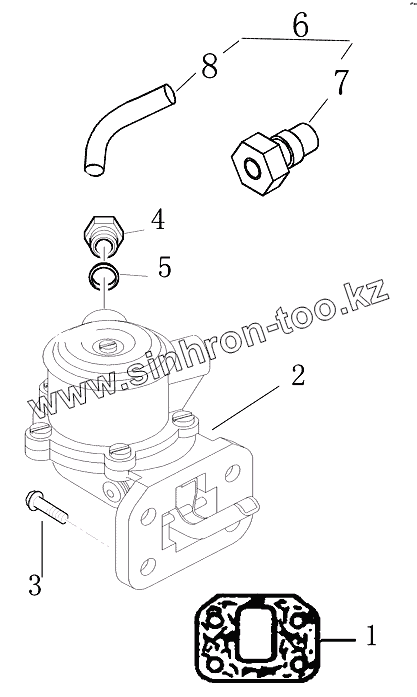 6
8
7
4
5
www.sinhron-too.kz
2
3
1