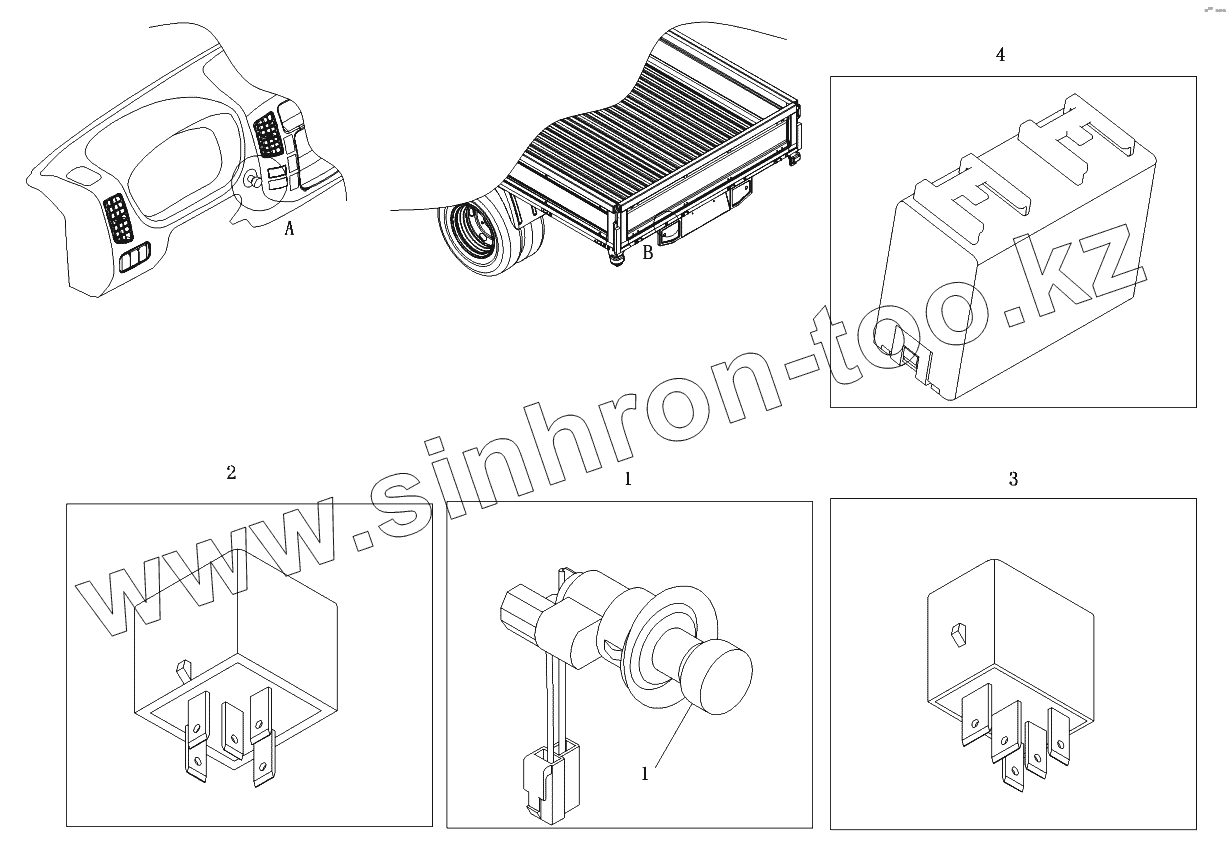 A

B

4

www.sinhron-too.kz

2

1

3

1