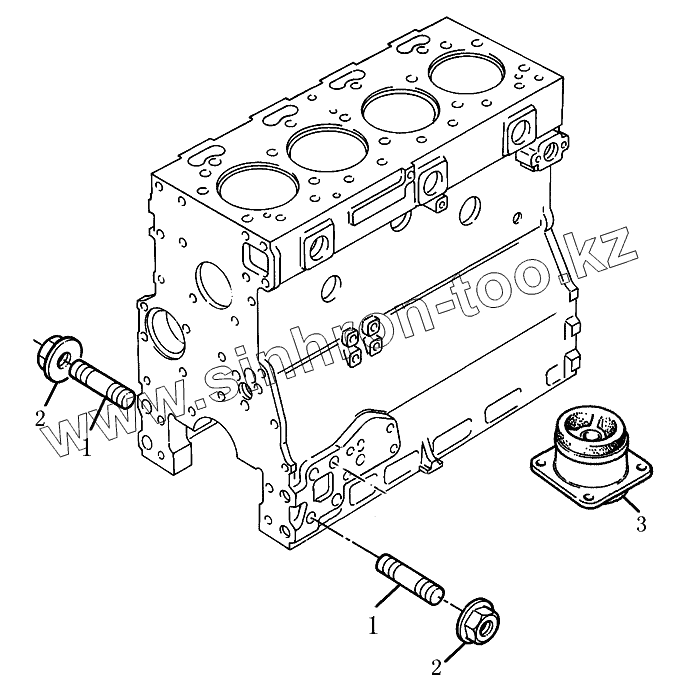 www.sinhron-too.kz

2

1

3

1

2