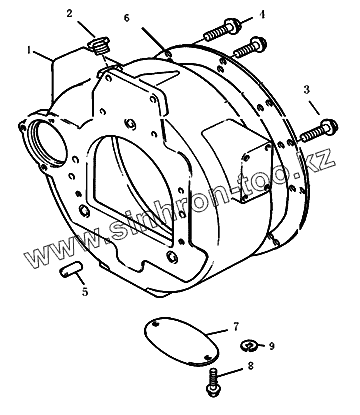 2
6
4
1
3
www.sinhron-too.kz
5
7
9
8