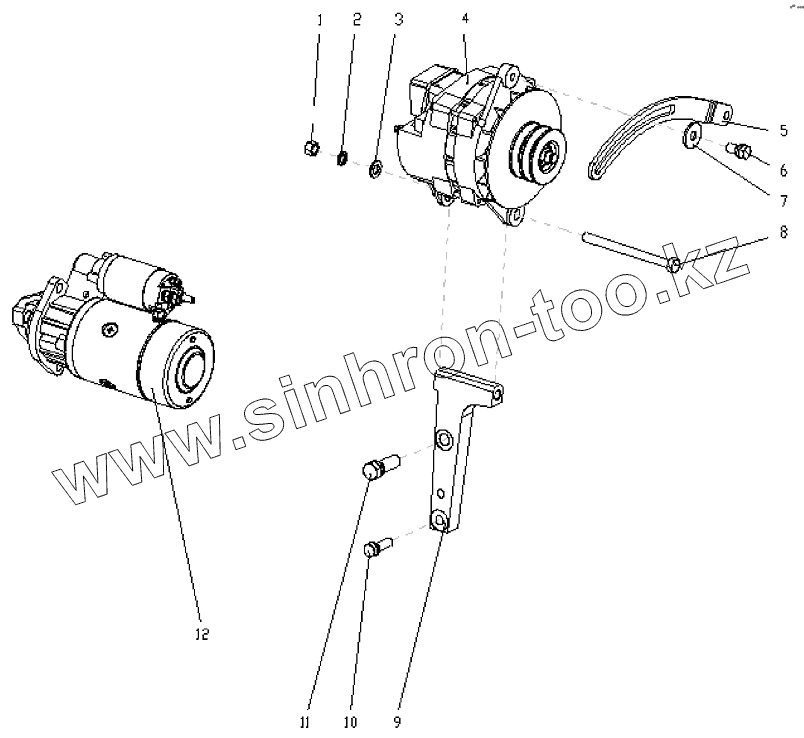 1 2 3 4
5
6
7
8
www.sinhron-too.kz
12
11 10 9