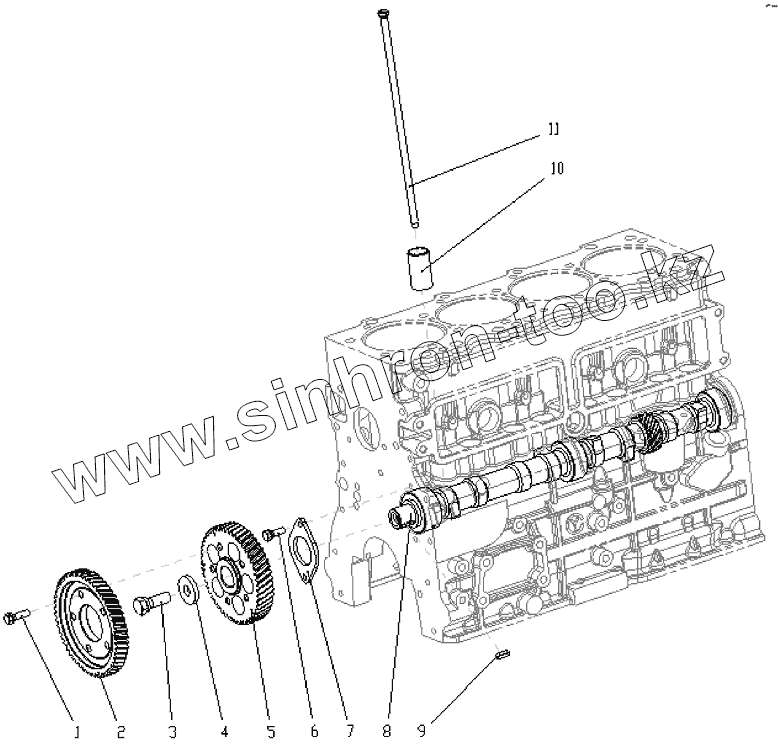 11
10
www.sinhron-too.kz
1
2
3
4
5
6
7
8
9