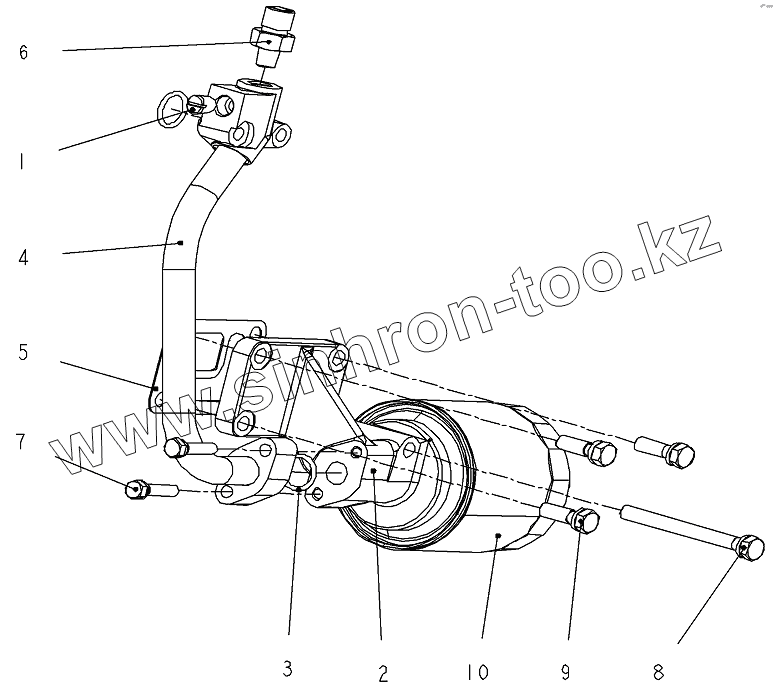 6
1
4
5
7
www.sinhron-too.kz
3
2
10
9
8