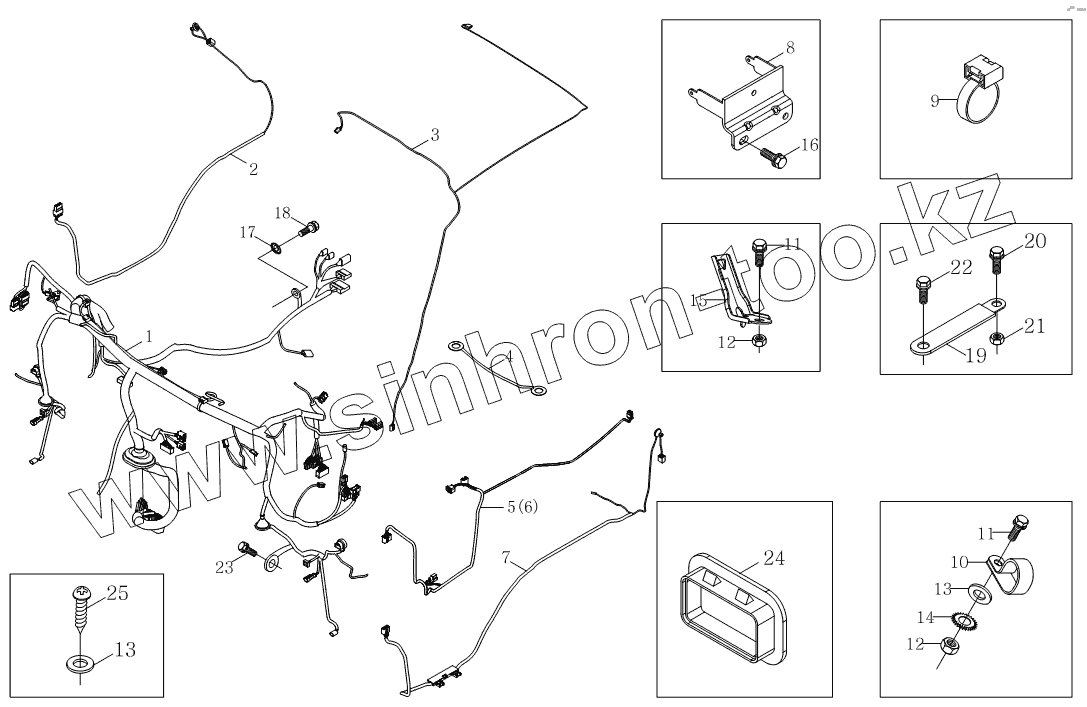 2
3
18
17
1
4
5(6)
7
23
25
13
8
16
9
11
15
12
20
22
21
19
24
11
10
13
14
12
www.sinhron-too.kz