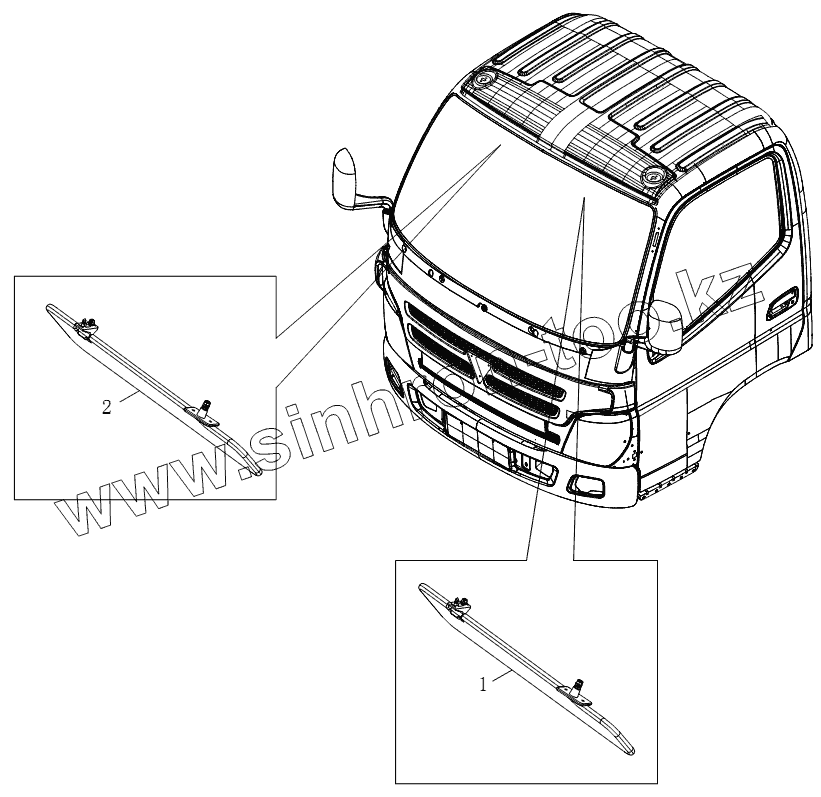 2

1

www.sinhro-too.kz